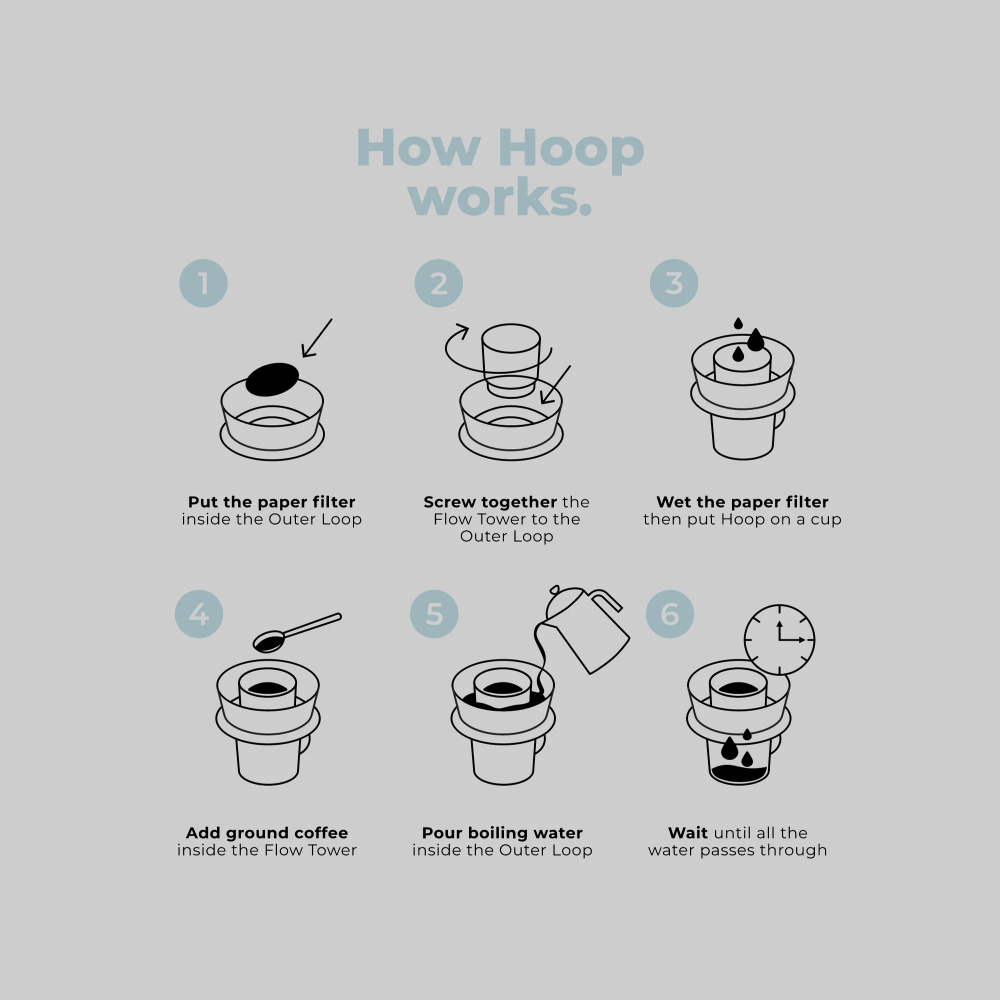 How Hoop works.

1

Put the paper filter inside the Outer Loop

2

Screw together the Flow Tower to the Outer Loop

3

Wet the paper filter then put Hoop on a cup

4

Add ground coffee inside the Flow Tower

5

Pour boiling water inside the Outer Loop

6

Wait until all the water passes through